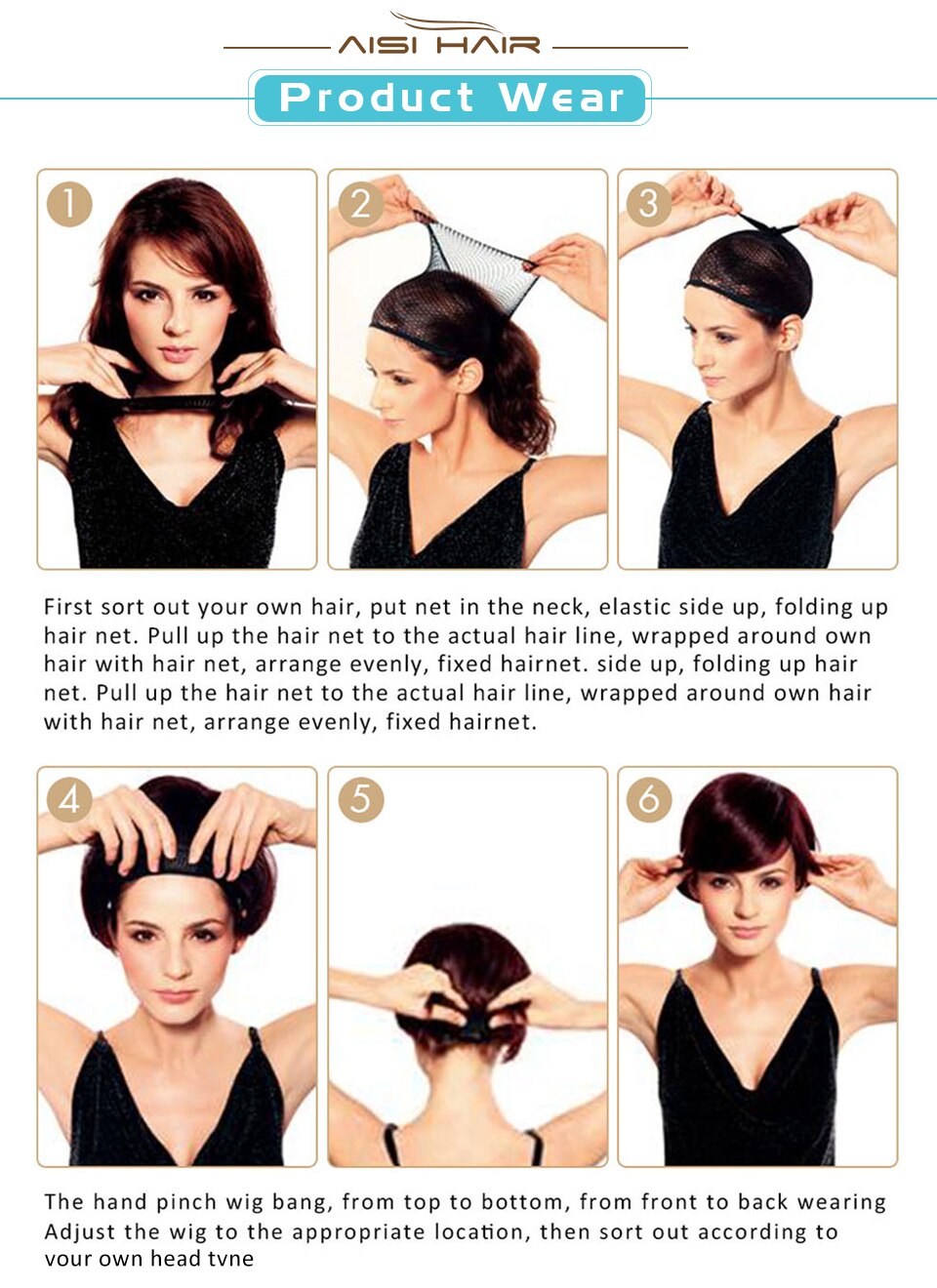 AISI HAIR

Product Wear

1

2

3

First sort out your own hair, put net in the neck, elastic side up, folding up hair net. Pull up the hair net to the actual hair line, wrapped around own hair with hair net, arrange evenly, fixed hairnet. side up, folding up hair net. Pull up the hair net to the actual hair line, wrapped around own hair with hair net, arrange evenly, fixed hairnet.

4

5

6

The hand pinch wig bang, from top to bottom, from front to back wearing Adjust the wig to the appropriate location, then sort out according to your own head type